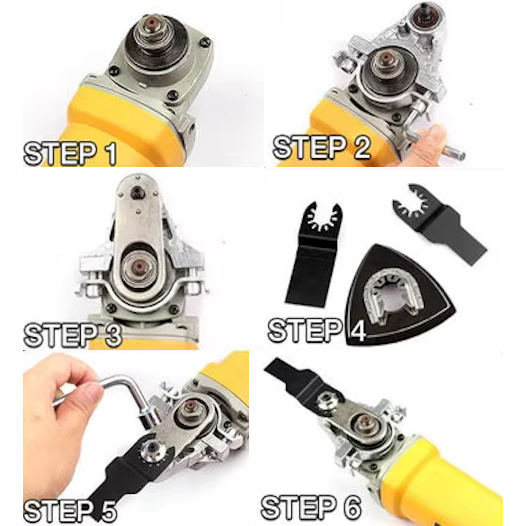 STEP 1

STEP 2

STEP 3

STEP 4

STEP 5

STEP 6