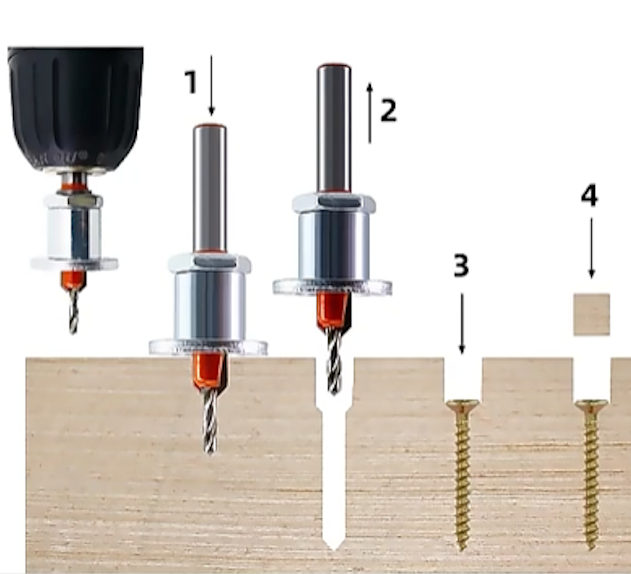 1
2
3
4