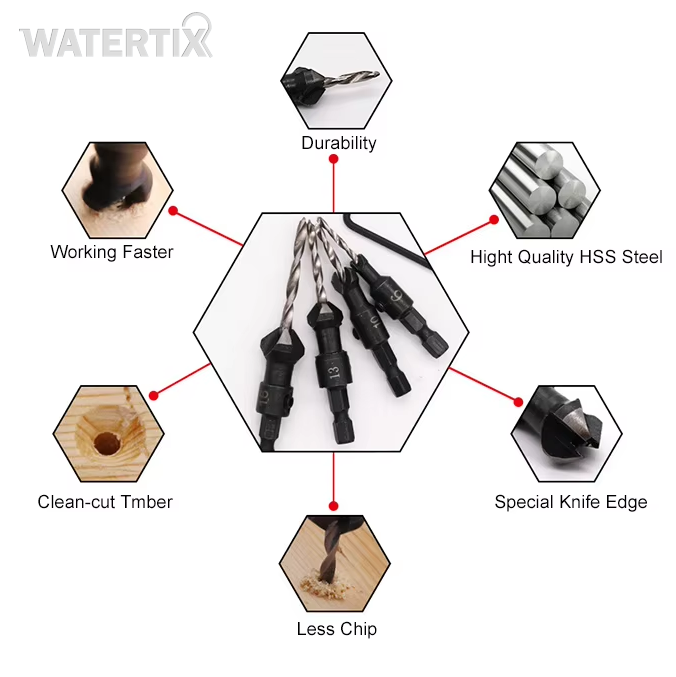 WATERTIX

Durability

Working Faster

Hight Quality HSS Steel

16

13

10

6

Clean-cut Tmber

Special Knife Edge

Less Chip