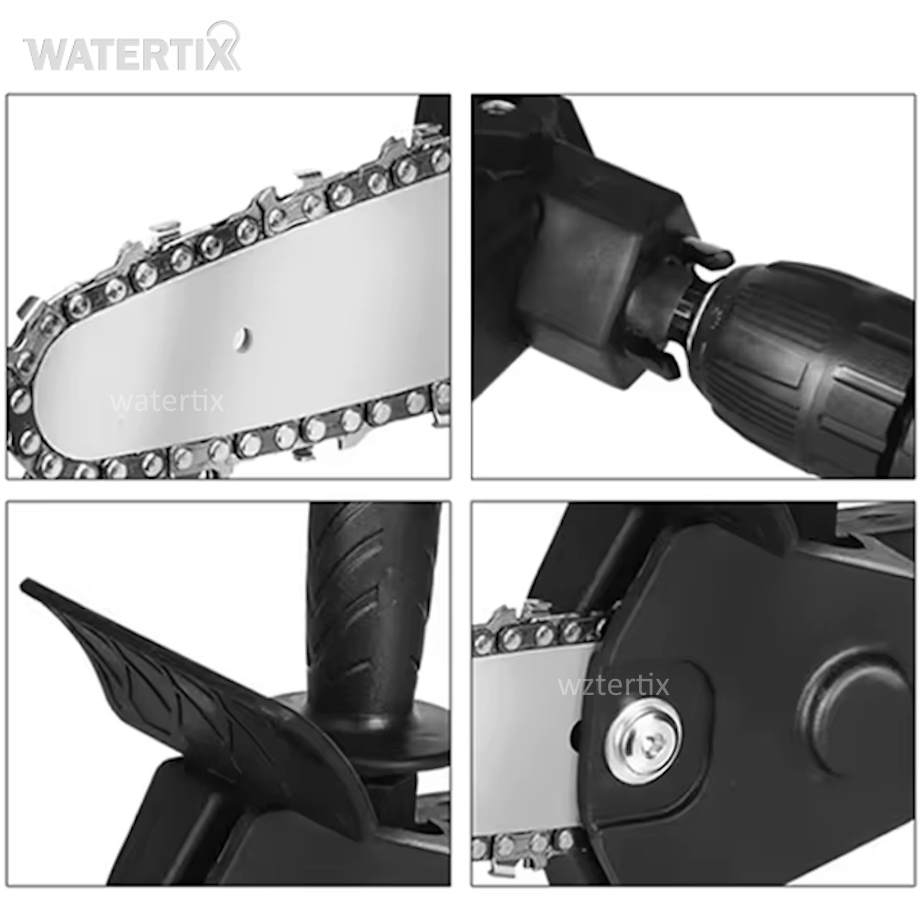 WATERTIX

watertix

wztertix